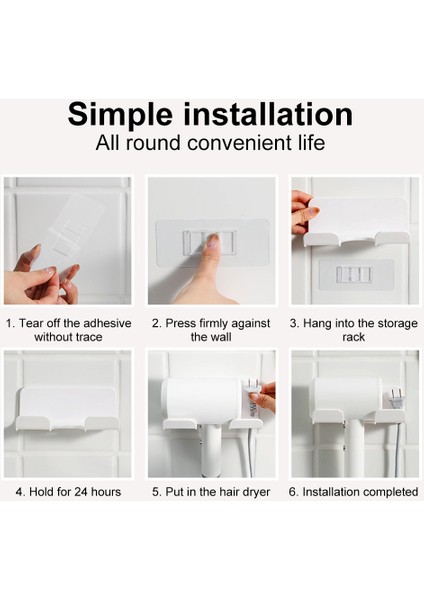 Simple installation
All round convenient life

1. Tear off the adhesive without trace

2. Press firmly against the wall

3. Hang into the storage rack

4. Hold for 24 hours

5. Put in the hair dryer

6. Installation completed