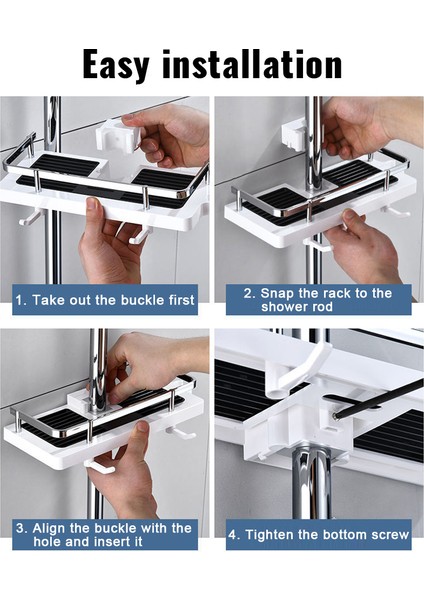 Easy installation

1. Take out the buckle first

2. Snap the rack to the shower rod

3. Align the buckle with the hole and insert it

4. Tighten the bottom screw