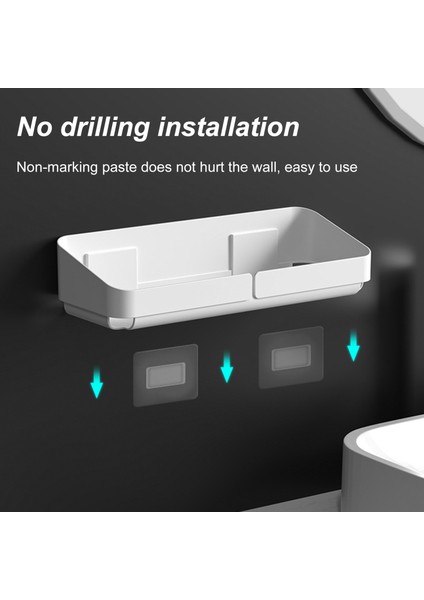 No drilling installation

Non-marking paste does not hurt the wall, easy to use