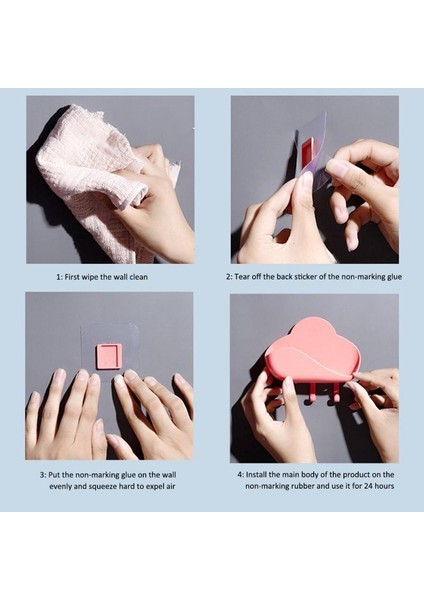 1: First wipe the wall clean

2: Tear off the back sticker of the non-marking glue

3: Put the non-marking glue on the wall evenly and squeeze hard to expel air

4: Install the main body of the product on the non-marking rubber and use it for 24 hours