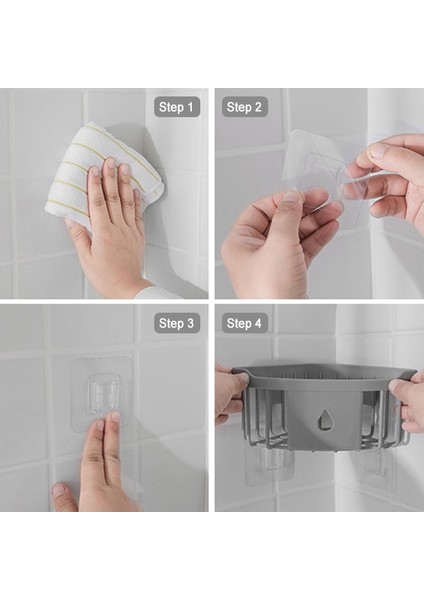 Step 1

Step 2

Step 3

Step 4