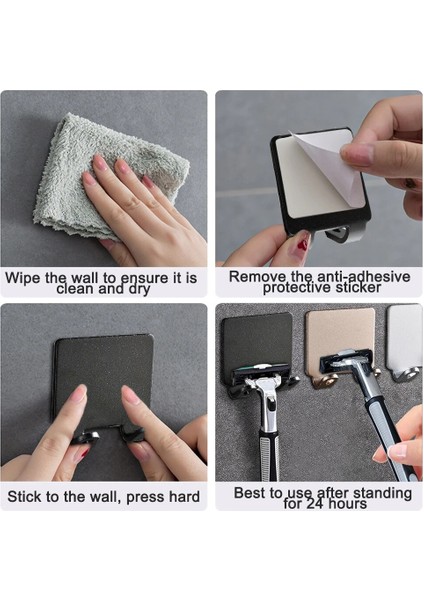 Wipe the wall to ensure it is clean and dry

Remove the anti-adhesive protective sticker

Stick to the wall, press hard

Best to use after standing for 24 hours