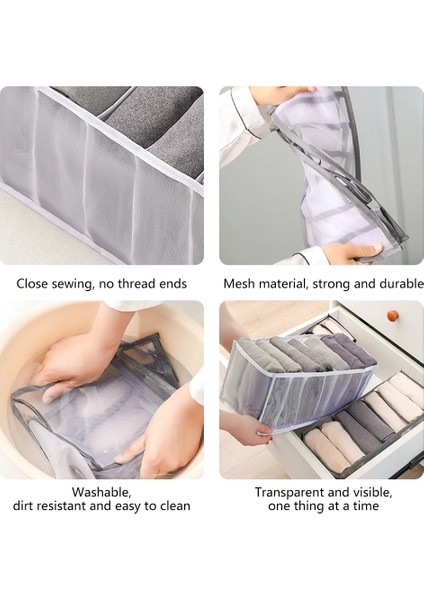 Close sewing, no thread ends

Mesh material, strong and durable

Washable,
dirt resistant and easy to clean

Transparent and visible,
one thing at a time