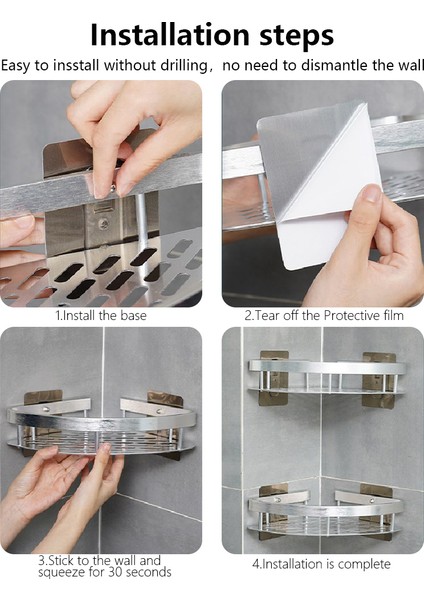 Installation steps

Easy to insstall without drilling, no need to dismantle the wall

1.Install the base

2.Tear off the Protective film

3.Stick to the wall and squeeze for 30 seconds

4.Installation is complete