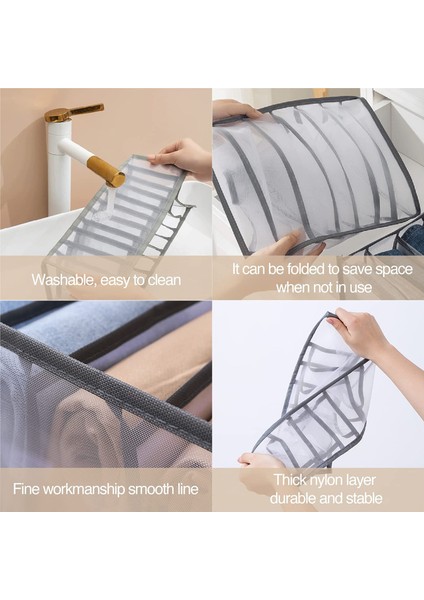 Washable, easy to clean

It can be folded to save space when not in use

Fine workmanship smooth line

Thick nylon layer durable and stable