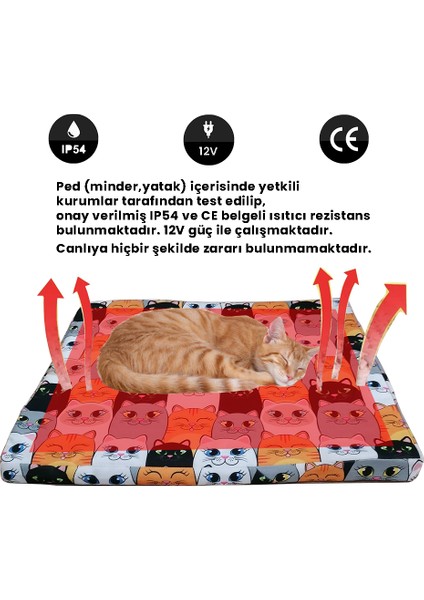 IP54

12V

CE

Ped (minder,yatak) içerisinde yetkili kurumlar tarafından test edilip, onay verilmiş IP54 ve CE belgeli ısıtıcı rezistans bulunmaktadır. 12V güç ile çalışmaktadır.

Canlıya hiçbir şekilde zararı bulunmamaktadır.