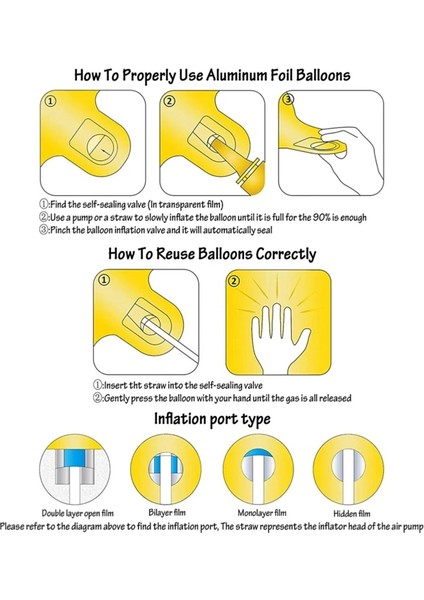 How To Properly Use Aluminum Foil Balloons

①

②

③

①:Find the self-sealing valve (In transparent film)
②:Use a pump or a straw to slowly inflate the balloon until it is full for the 90% is enough
③:Pinch the balloon inflation valve and it will automatically seal

How To Reuse Balloons Correctly

①

②

①:Insert tht straw into the self-sealing valve
②:Gently press the balloon with your hand until the gas is all released

Inflation port type

Double layer open film

Bilayer film

Monolayer film

Hidden film

Please refer to the diagram above to find the inflation port, The straw represents the inflator head of the air pump