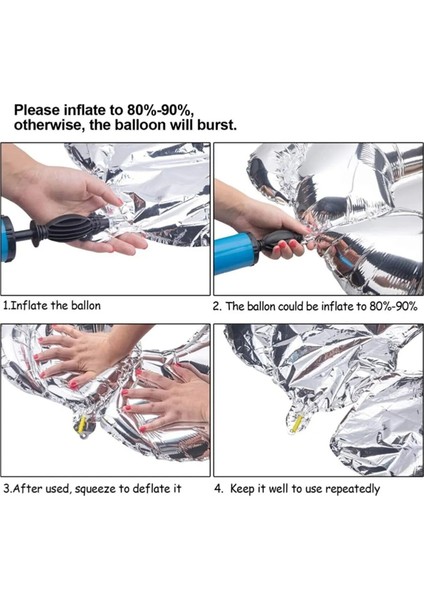 Please inflate to 80%-90%, otherwise, the balloon will burst.

1.Inflate the ballon

2. The ballon could be inflate to 80%-90%

3.After used, squeeze to deflate it

4. Keep it well to use repeatedly