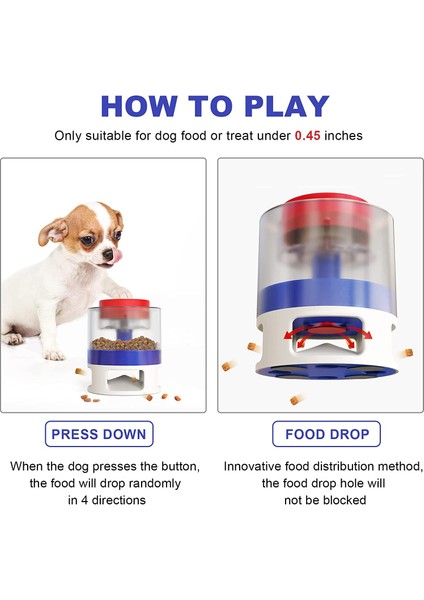 HOW TO PLAY

Only suitable for dog food or treat under 0.45 inches

PRESS DOWN

When the dog presses the button, the food will drop randomly in 4 directions

FOOD DROP

Innovative food distribution method, the food drop hole will not be blocked