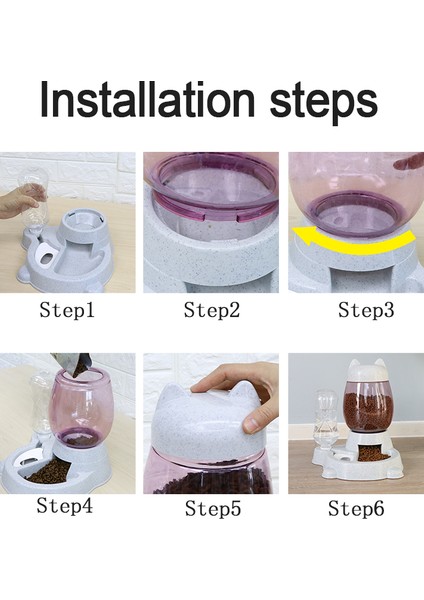 Installation steps

Step1

Step2

Step3

Step4

Step5

Step6