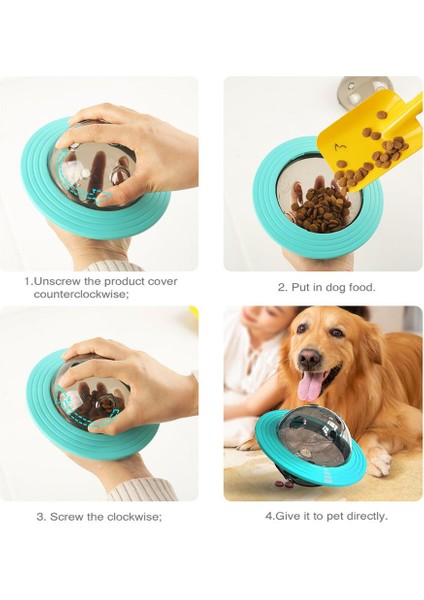 1.Unscrew the product cover counterclockwise;

2. Put in dog food.

3. Screw the clockwise;

4.Give it to pet directly.