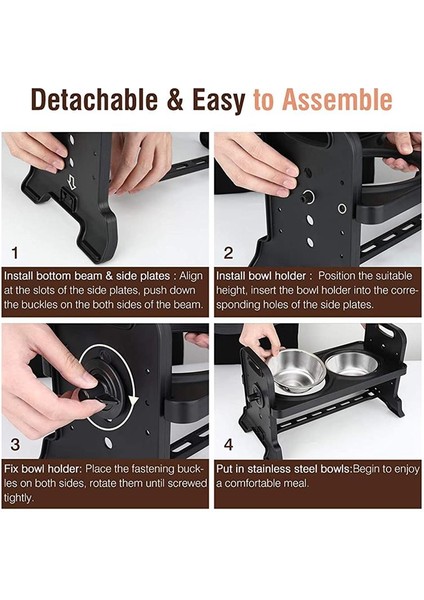 Detachable & Easy to Assemble

1

Install bottom beam & side plates : Align at the slots of the side plates, push down the buckles on the both sides of the beam.

2

Install bowl holder : Position the suitable height, insert the bowl holder into the corresponding holes of the side plates.

3

Fix bowl holder: Place the fastening buckles on both sides, rotate them until screwed tightly.

4

Put in stainless steel bowls:Begin to enjoy a comfortable meal.