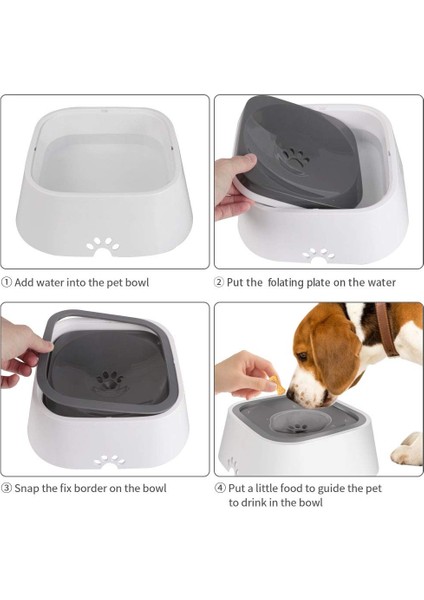 ① Add water into the pet bowl

② Put the folating plate on the water

③ Snap the fix border on the bowl

④ Put a little food to guide the pet to drink in the bowl