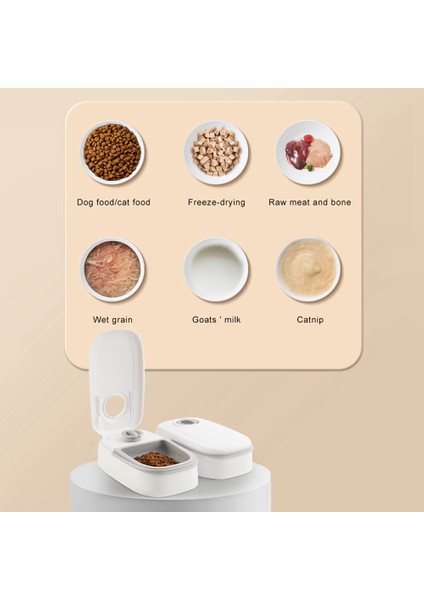 Dog food/cat food

Freeze-drying

Raw meat and bone

Wet grain

Goats ' milk

Catnip