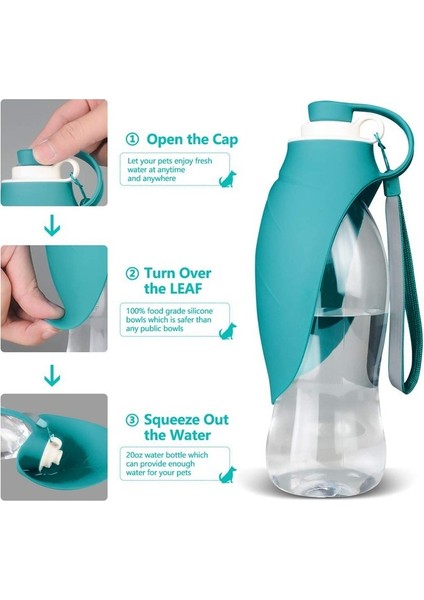 ① Open the Cap

Let your pets enjoy fresh water at anytime and anywhere

② Turn Over the LEAF

100% food grade silicone bowls which is safer than any public bowls

③ Squeeze Out the Water

20oz water bottle which can provide enough water for your pets