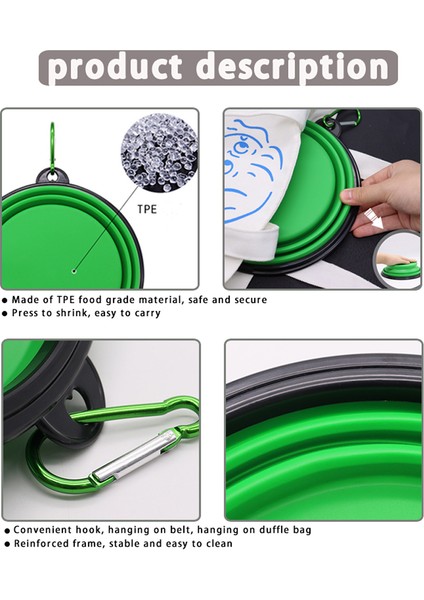 product description

TPE

● Made of TPE food grade material, safe and secure
● Press to shrink, easy to carry

● Convenient hook, hanging on belt, hanging on duffle bag
● Reinforced frame, stable and easy to clean