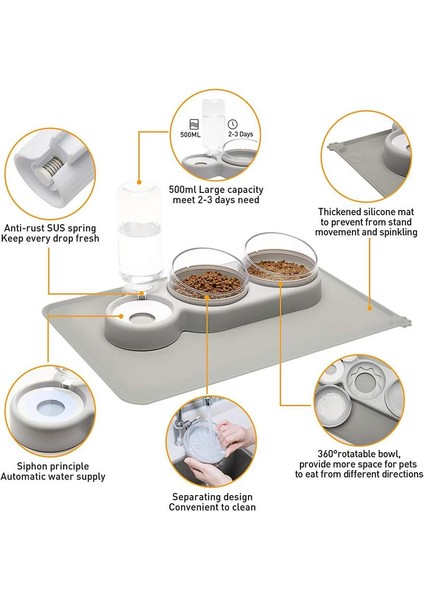 500ML

2-3 Days

500ml Large capacity
meet 2-3 days need

Anti-rust SUS spring
Keep every drop fresh

Thickened silicone mat
to prevent from stand
movement and spinkling

Siphon principle
Automatic water supply

Separating design
Convenient to clean

360°rotatable bowl,
provide more space for pets
to eat from different directions