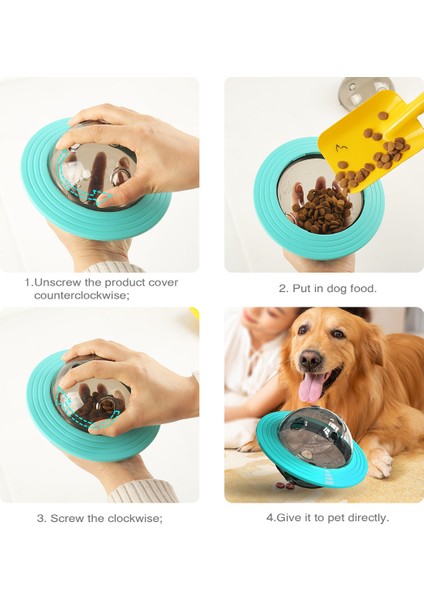 1.Unscrew the product cover counterclockwise;

2. Put in dog food.

3. Screw the clockwise;

4.Give it to pet directly.