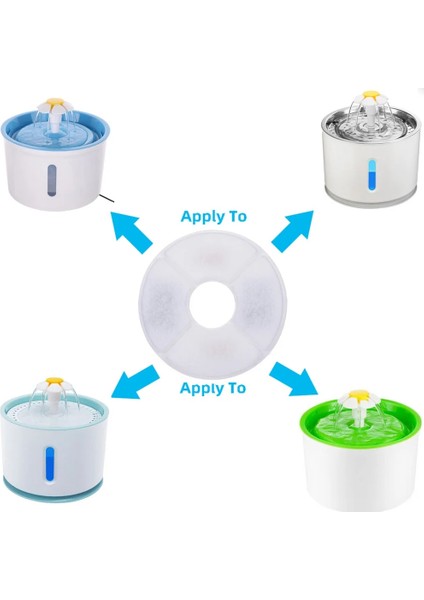 Apply To

Apply To