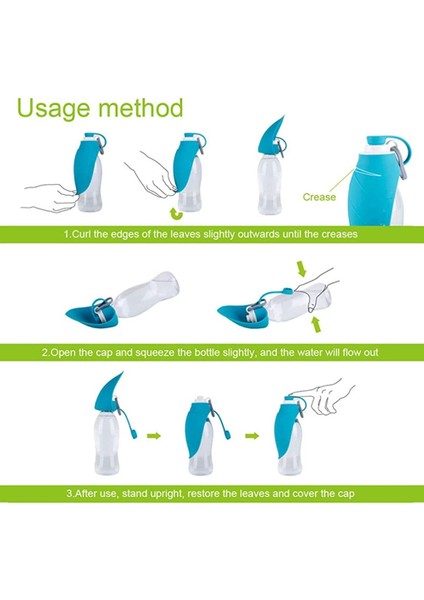 Usage method

Crease

1.Curl the edges of the leaves slightly outwards until the creases

2.Open the cap and squeeze the bottle slightly, and the water will flow out

3.After use, stand upright, restore the leaves and cover the cap