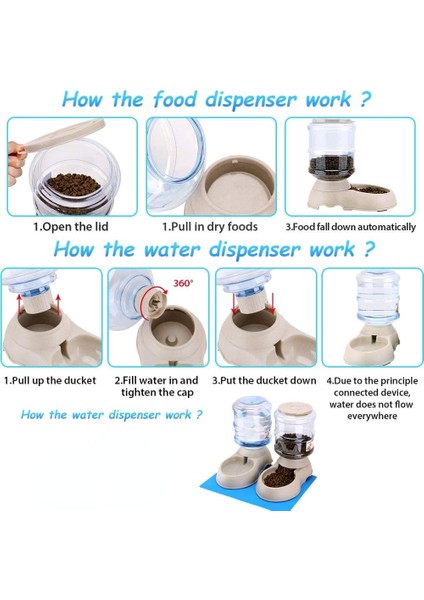 How the food dispenser work ?

1.Open the lid

1.Pull in dry foods

3.Food fall down automatically

How the water dispenser work ?

360°

1.Pull up the ducket

2.Fill water in and tighten the cap

3.Put the ducket down

4.Due to the principle connected device, water does not flow everywhere

How the water dispenser work ?