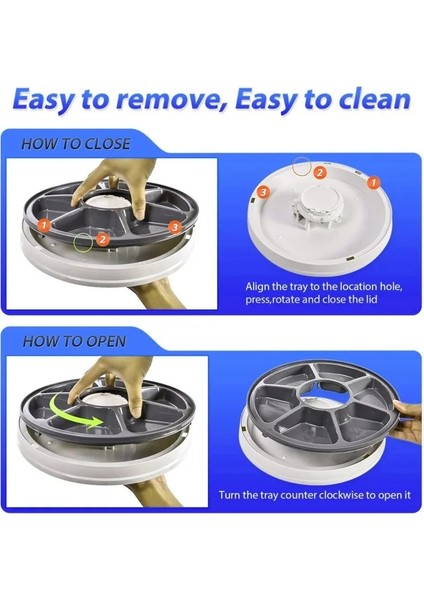 Easy to remove, Easy to clean

HOW TO CLOSE

1 2 3

2 3 1

Align the tray to the location hole, press,rotate and close the lid

HOW TO OPEN

Turn the tray counter clockwise to open it