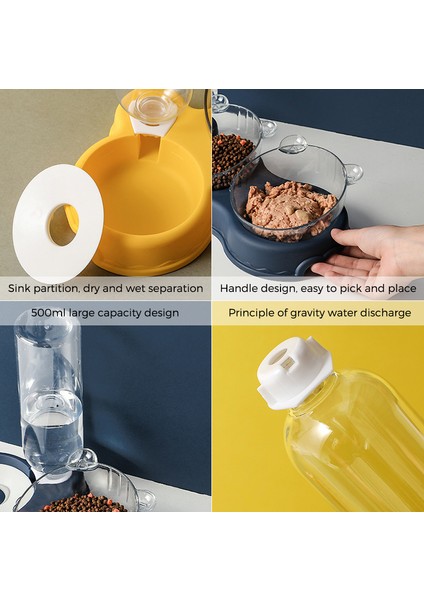 Sink partition, dry and wet separation

Handle design, easy to pick and place

500ml large capacity design

Principle of gravity water discharge