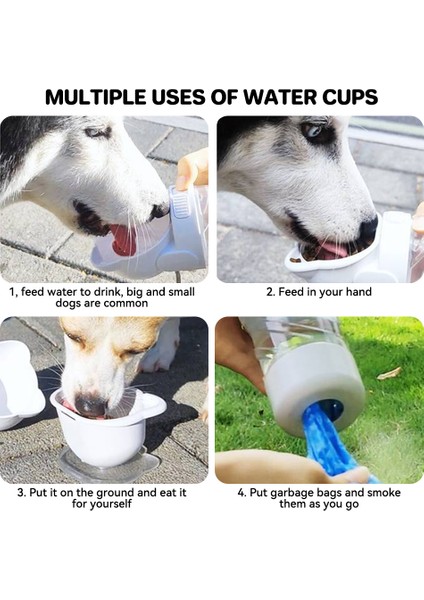 MULTIPLE USES OF WATER CUPS

1, feed water to drink, big and small dogs are common

2. Feed in your hand

3. Put it on the ground and eat it for yourself

4. Put garbage bags and smoke them as you go