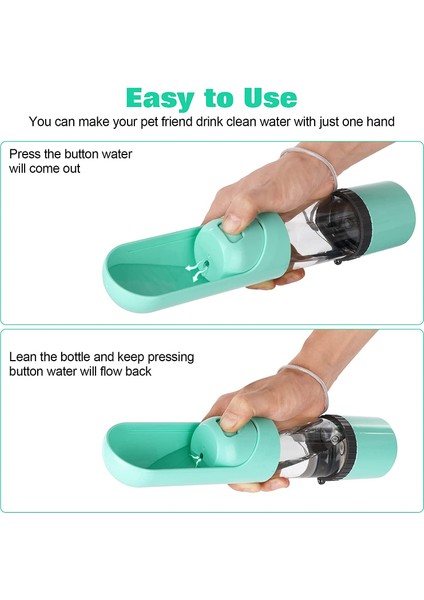 Easy to Use

You can make your pet friend drink clean water with just one hand

Press the button water will come out

Lean the bottle and keep pressing button water will flow back