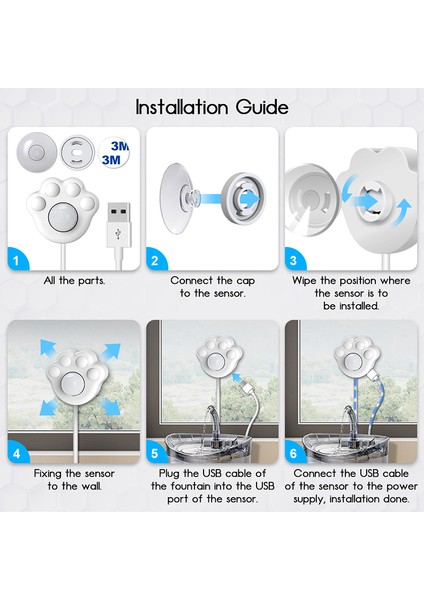 Installation Guide

3M
3M

1
All the parts.

2
Connect the cap to the sensor.

3
Wipe the position where the sensor is to be installed.

4
Fixing the sensor to the wall.

5
Plug the USB cable of the fountain into the USB port of the sensor.

6
Connect the USB cable of the sensor to the power supply, installation done.