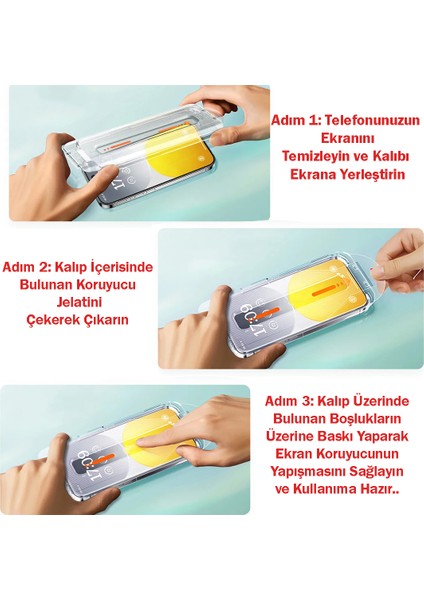 Adım 1: Telefonunuzun Ekranını Temizleyin ve Kalıbı Ekrana Yerleştirin

Adım 2: Kalıp İçerisinde Bulunan Koruyucu Jelatini Çekerek Çıkarın

Adım 3: Kalıp Üzerinde Bulunan Boşlukların Üzerine Baskı Yaparak Ekran Koruyucunun Yapışmasını Sağlayın ve Kullanıma Hazır..