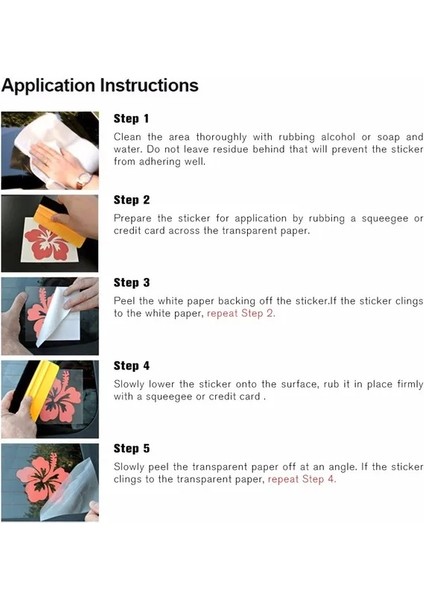 Application Instructions

Step 1

Clean the area thoroughly with rubbing alcohol or soap and water. Do not leave residue behind that will prevent the sticker from adhering well.

Step 2

Prepare the sticker for application by rubbing a squeegee or credit card across the transparent paper.

Step 3

Peel the white paper backing off the sticker.If the sticker clings to the white paper, repeat Step 2.

Step 4

Slowly lower the sticker onto the surface, rub it in place firmly with a squeegee or credit card .

Step 5

Slowly peel the transparent paper off at an angle. If the sticker clings to the transparent paper, repeat Step 4.