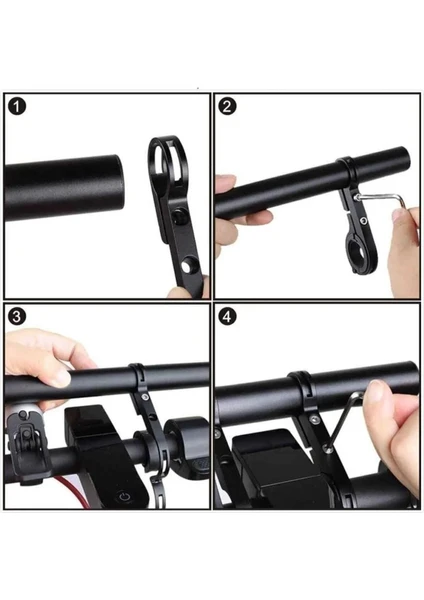 1

2

3

4