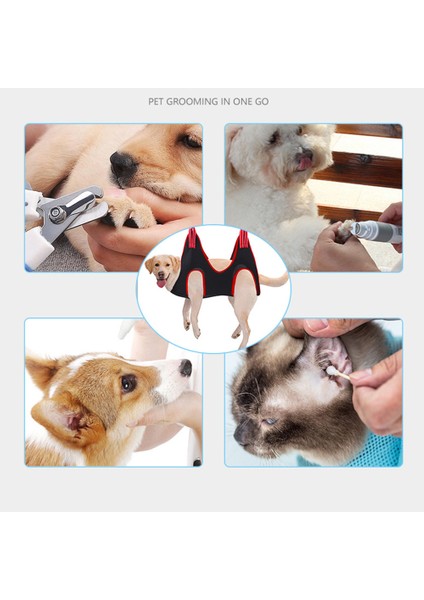 PET GROOMING IN ONE GO