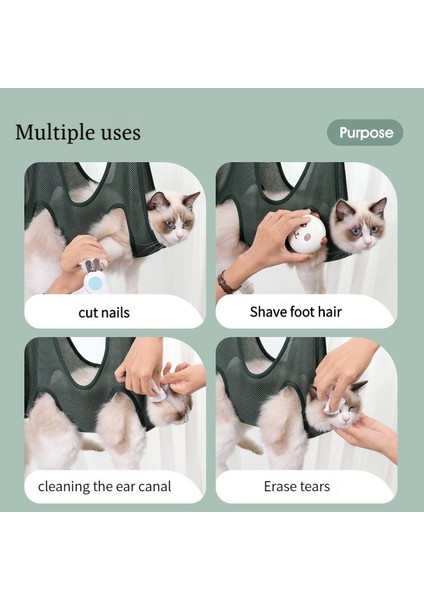 Multiple uses

Purpose

cut nails

Shave foot hair

cleaning the ear canal

Erase tears