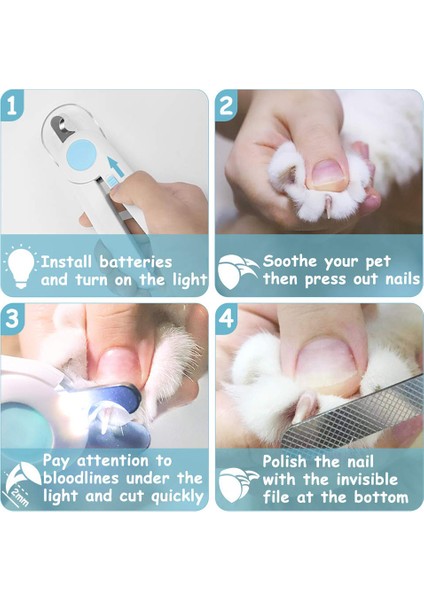 1

Install batteries and turn on the light

2

Soothe your pet then press out nails

3

2mm

Pay attention to bloodlines under the light and cut quickly

4

Polish the nail with the invisible file at the bottom