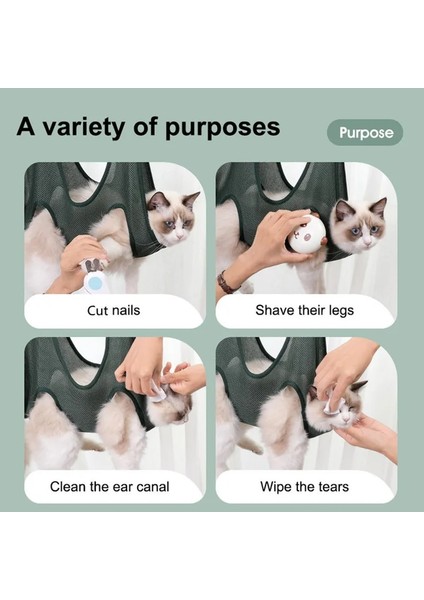 A variety of purposes

Purpose

Cut nails

Shave their legs

Clean the ear canal

Wipe the tears