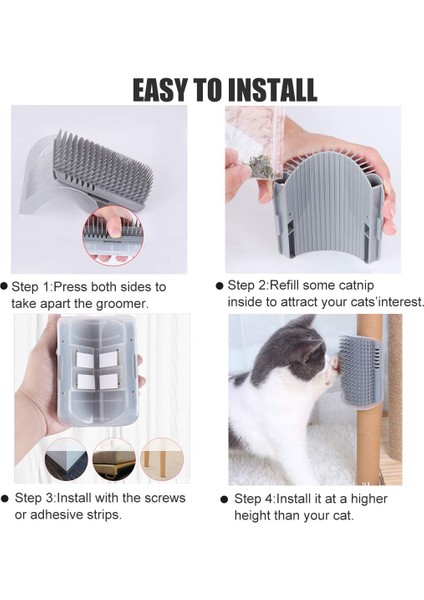 EASY TO INSTALL

● Step 1:Press both sides to take apart the groomer.

● Step 2:Refill some catnip inside to attract your cats'interest.

● Step 3:Install with the screws or adhesive strips.

● Step 4:Install it at a higher height than your cat.