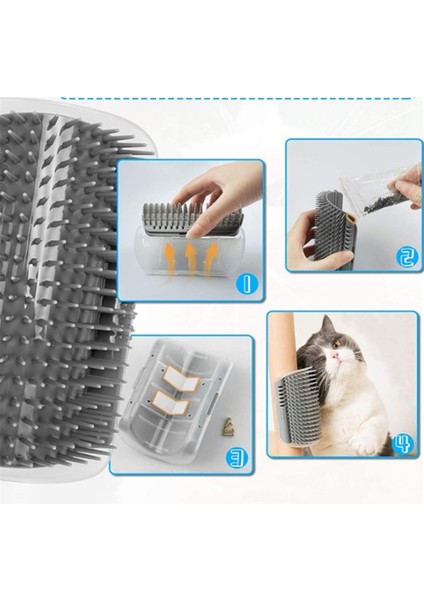 1

2

3

4