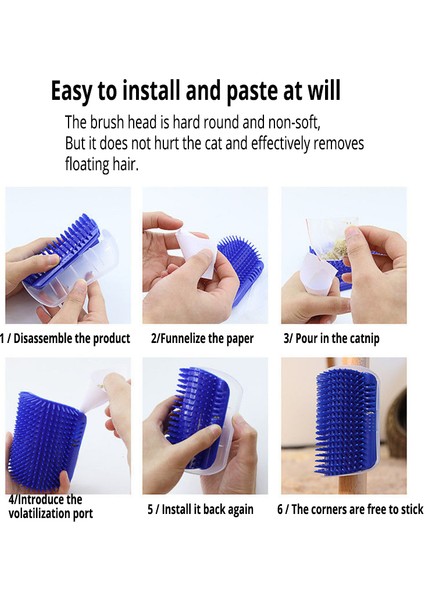 Easy to install and paste at will

The brush head is hard round and non-soft,
But it does not hurt the cat and effectively removes floating hair.

1 / Disassemble the product

2/Funnelize the paper

3/ Pour in the catnip

4/Introduce the volatilization port

5 / Install it back again

6 / The corners are free to stick