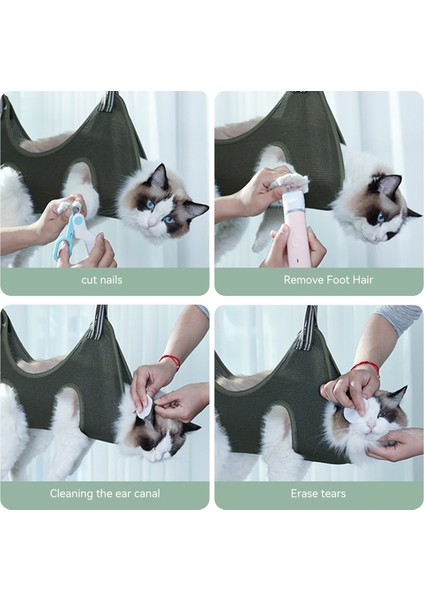 cut nails

Remove Foot Hair

Cleaning the ear canal

Erase tears