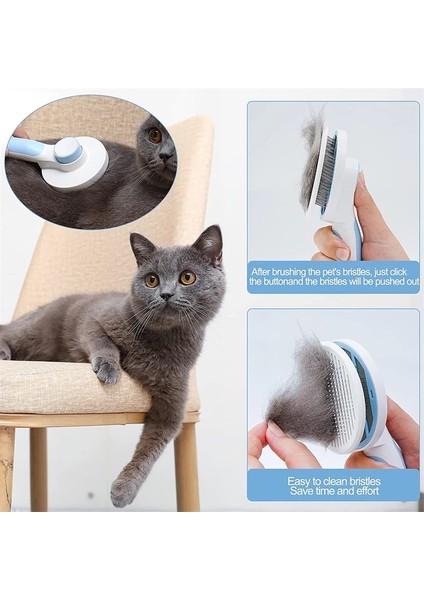 After brushing the pet's bristles, just click the buttonand the bristles will be pushed out

Easy to clean bristles
Save time and effort