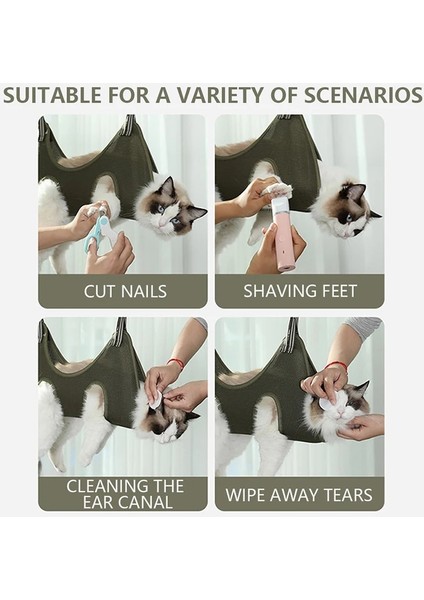 SUITABLE FOR A VARIETY OF SCENARIOS

CUT NAILS

SHAVING FEET

CLEANING THE EAR CANAL

WIPE AWAY TEARS