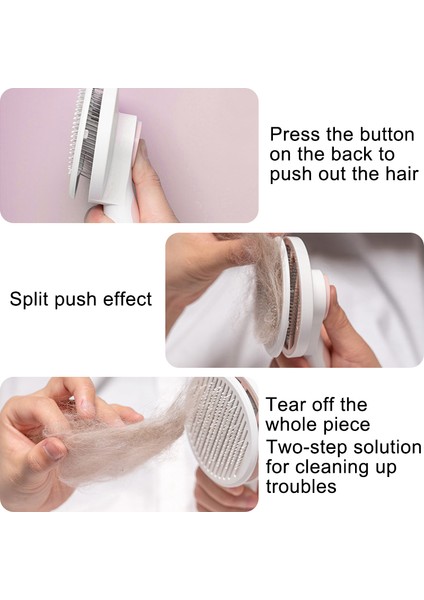 Press the button on the back to push out the hair

Split push effect

Tear off the whole piece
Two-step solution for cleaning up troubles