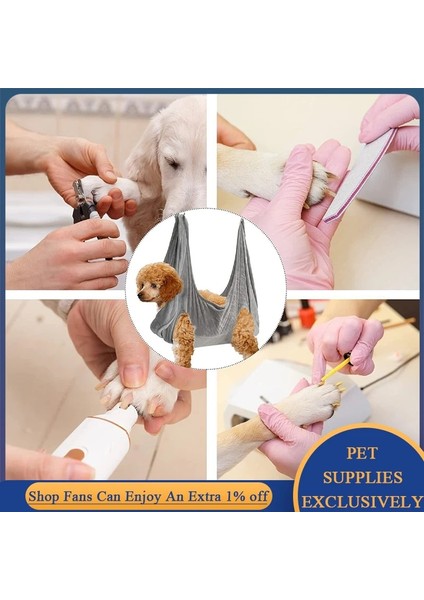 Shop Fans Can Enjoy An Extra 1% off

PET SUPPLIES EXCLUSIVELY