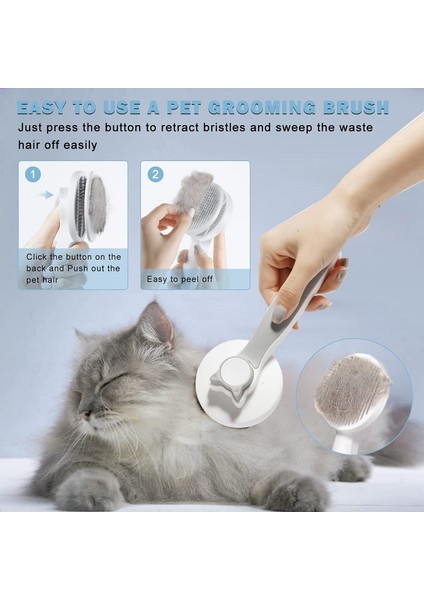 EASY TO USE A PET GROOMING BRUSH

Just press the button to retract bristles and sweep the waste hair off easily

1

Click the button on the back and Push out the pet hair

2

Easy to peel off