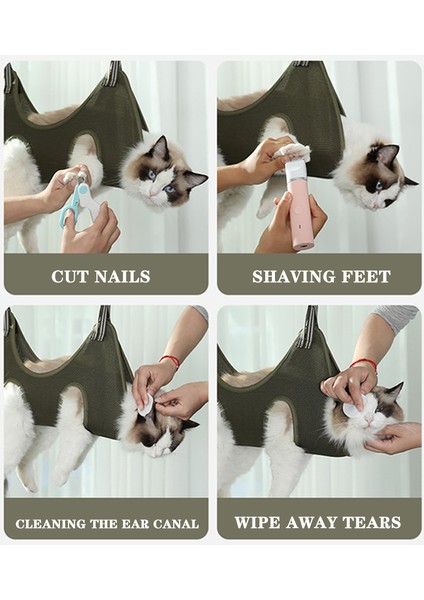 CUT NAILS

SHAVING FEET

CLEANING THE EAR CANAL

WIPE AWAY TEARS