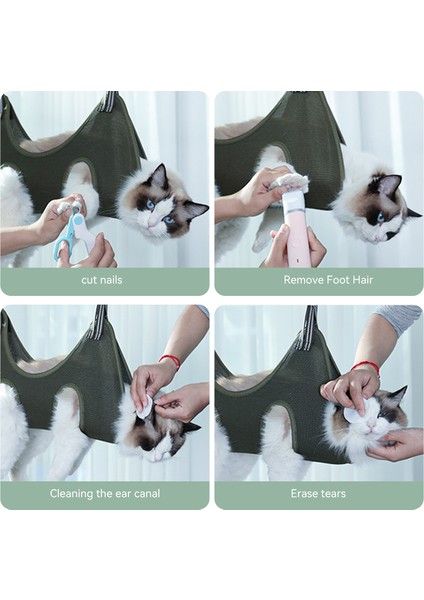 cut nails

Remove Foot Hair

Cleaning the ear canal

Erase tears