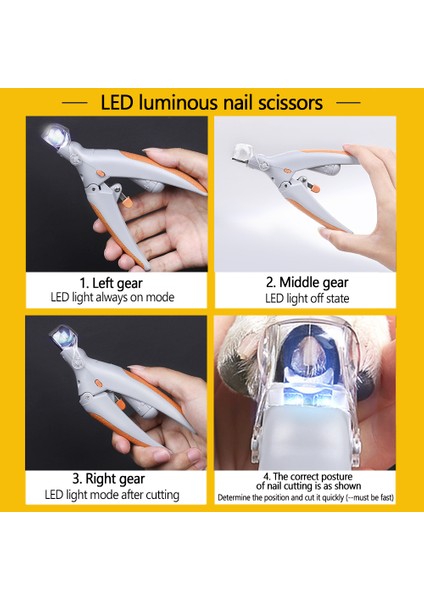 — LED luminous nail scissors —

1. Left gear
LED light always on mode

2. Middle gear
LED light off state

3. Right gear
LED light mode after cutting

4. The correct posture of nail cutting is as shown
Determine the position and cut it quickly (--must be fast)