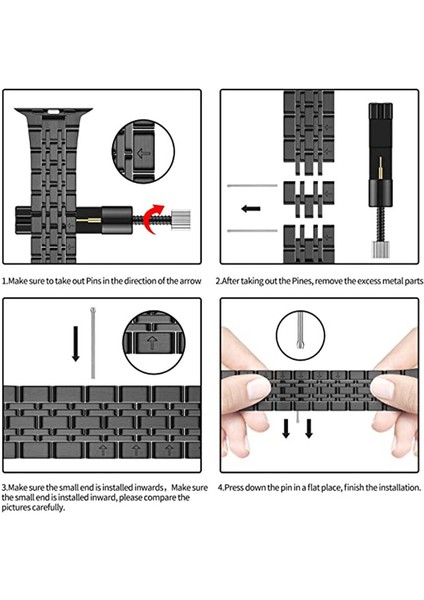 1.Make sure to take out Pins in the direction of the arrow

2.After taking out the Pines, remove the excess metal parts

3.Make sure the small end is installed inwards，Make sure the small end is installed inward, please compare the pictures carefully.

4.Press down the pin in a flat place, finish the installation.